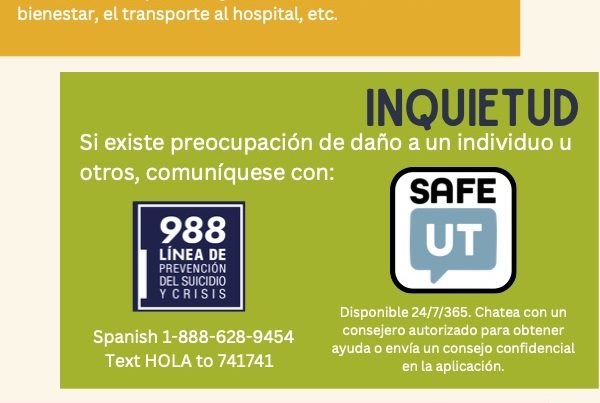 bienestar, el transporte al hospital, etc.

INQUIETUD

Si existe preocupación de daño a un individuo u otros, comuníquese con:

988
LÍNEA DE
PREVENCIÓN
DEL SUICIDIO
Y CRISIS

Spanish 1-888-628-9454
Text HOLA to 741741

SAFE
UT

Disponible 24/7/365. Chatea con un consejero autorizado para obtener ayuda o envía un consejo confidencial en la aplicación.